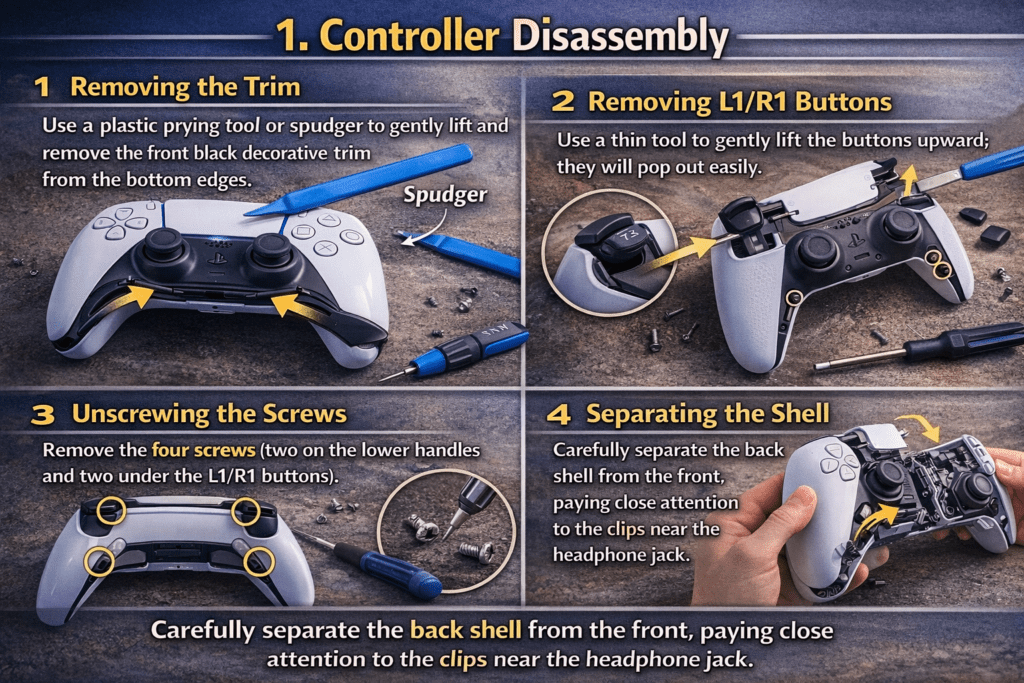 1. Controller Disassembly

1 Removing the Trim

Use a plastic prying tool or spudger to gently lift and remove the front black decorative trim from the bottom edges.

Spudger

2 Removing L1/R1 Buttons

Use a thin tool to gently lift the buttons upward; they will pop out easily.

3 Unscrewing the Screws

Remove the four screws (two on the lower handles and two under the L1/R1 buttons).

4 Separating the Shell

Carefully separate the back shell from the front, paying close attention to the clips near the headphone jack.

Carefully separate the back shell from the front, paying close attention to the clips near the headphone jack.